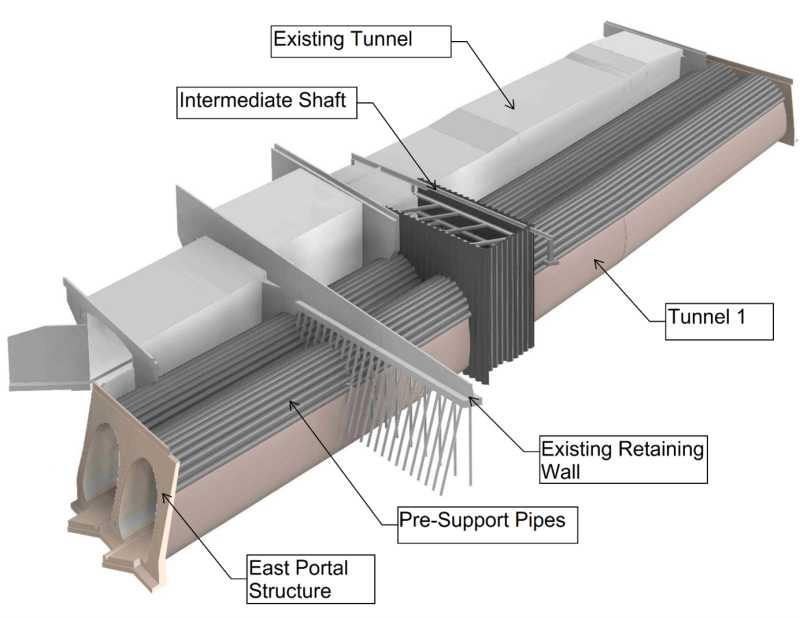 Existing Tunnel

Intermediate Shaft

Tunnel 1

Existing Retaining Wall

Pre-Support Pipes

East Portal Structure